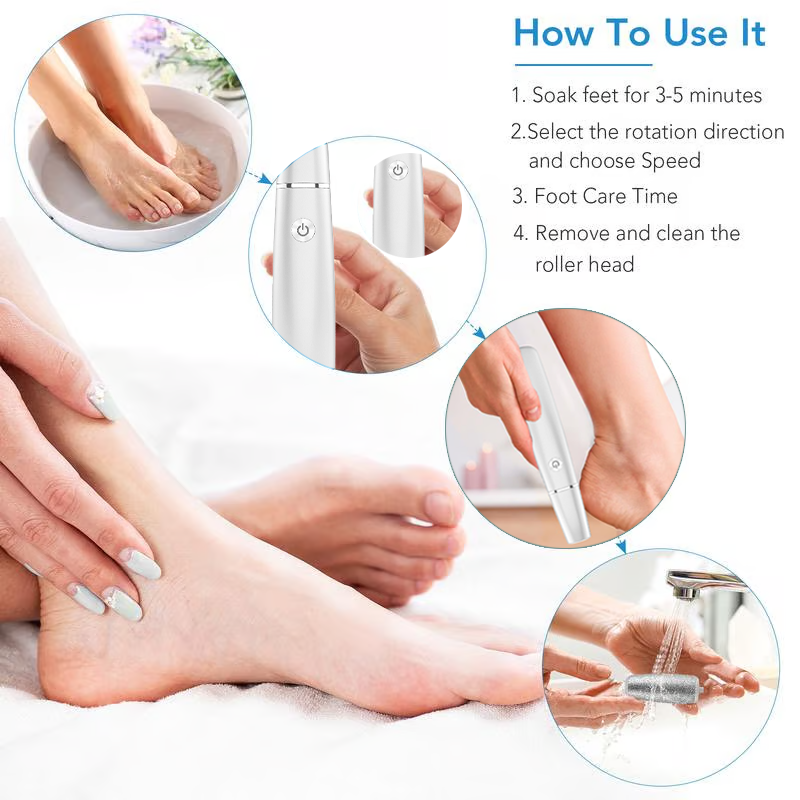 How To Use It

1. Soak feet for 3-5 minutes

2.Select the rotation direction and choose Speed

3. Foot Care Time

4. Remove and clean the roller head