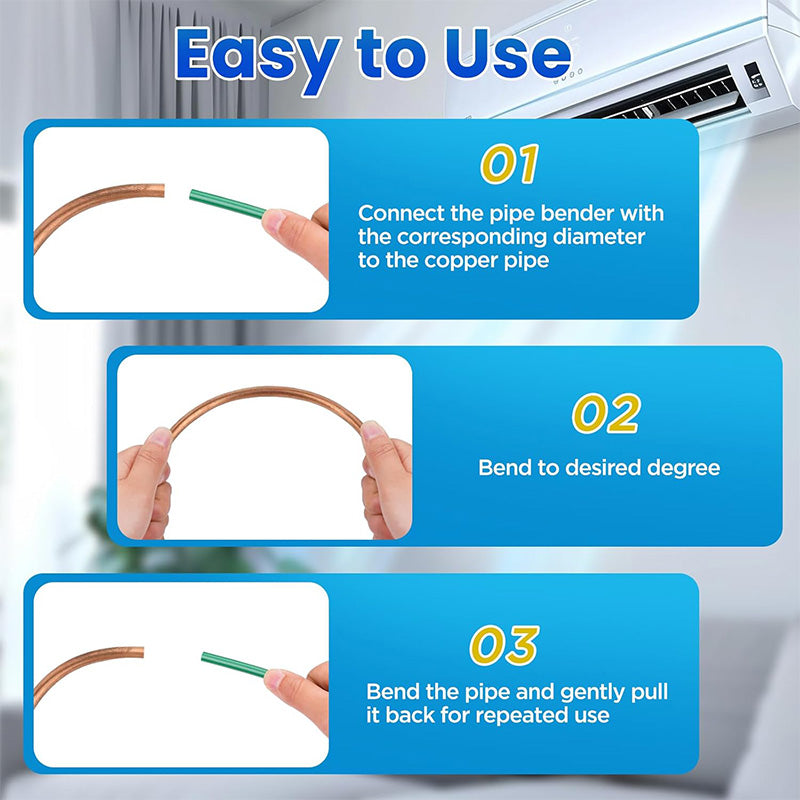 Easy to Use

01

Connect the pipe bender with the corresponding diameter to the copper pipe

02

Bend to desired degree

03

Bend the pipe and gently pull it back for repeated use