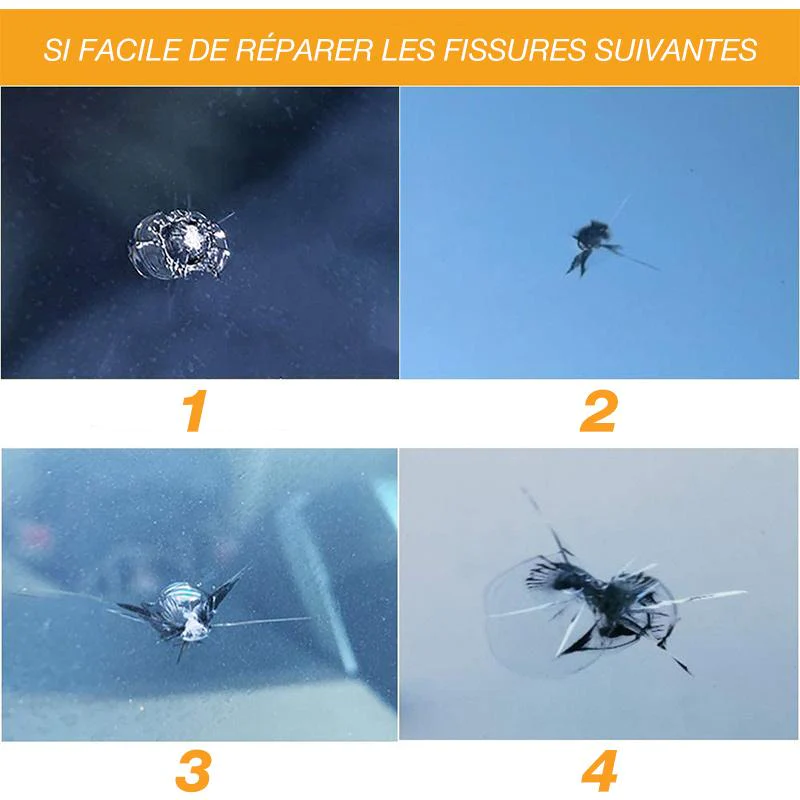 SI FACILE DE RÉPARER LES FISSURES SUIVANTES

1

2

3

4